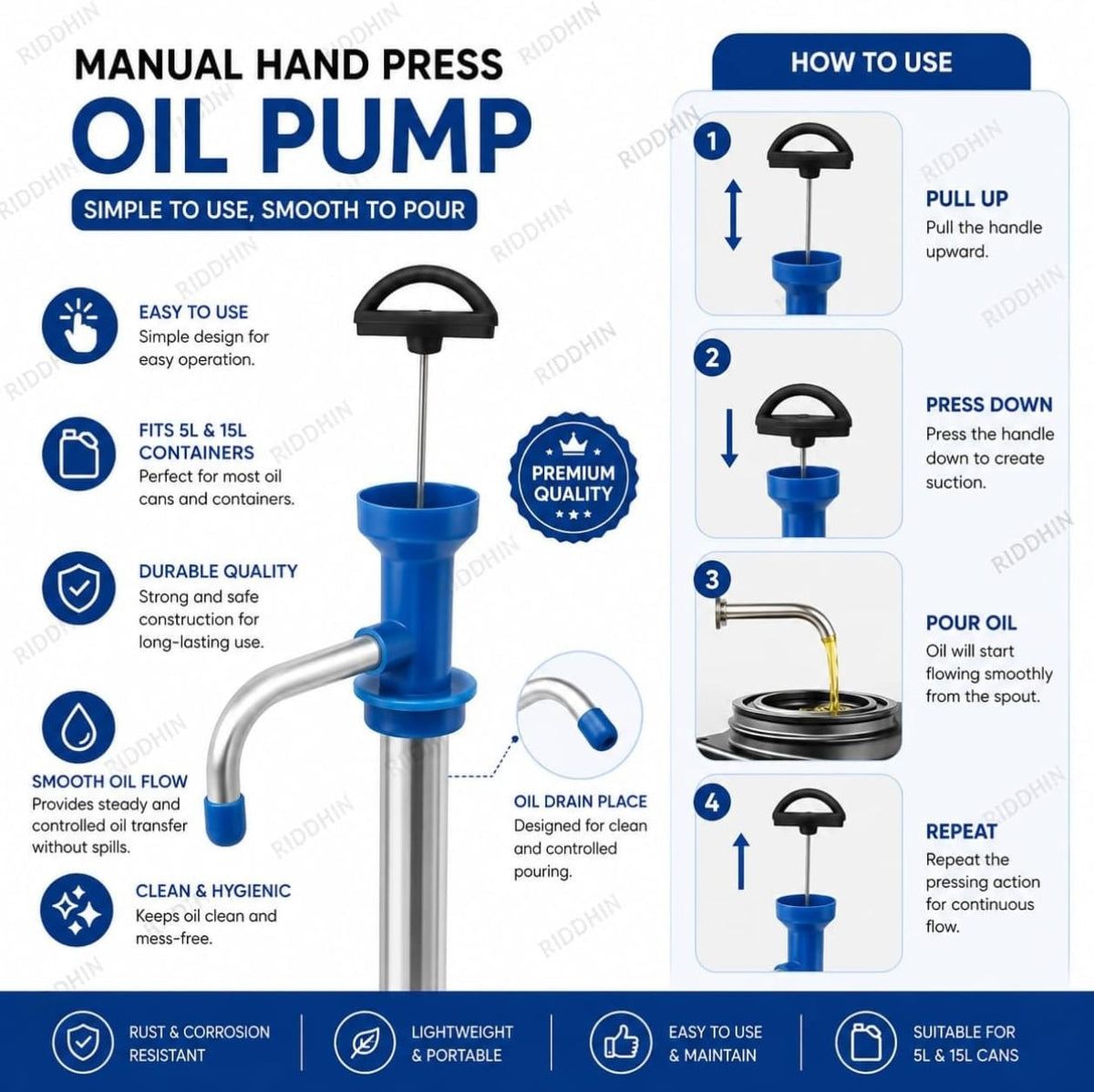 MANUAL HAND PRESS
OIL PUMP
SIMPLE TO USE, SMOOTH TO POUR

EASY TO USE
Simple design for easy operation.

FITS 5L & 15L CONTAINERS
Perfect for most oil cans and containers.

DURABLE QUALITY
Strong and safe construction for long-lasting use.

SMOOTH OIL FLOW
Provides steady and controlled oil transfer without spills.

CLEAN & HYGIENIC
Keeps oil clean and mess-free.

PREMIUM QUALITY

OIL DRAIN PLACE
Designed for clean and controlled pouring.

HOW TO USE

1
PULL UP
Pull the handle upward.

2
PRESS DOWN
Press the handle down to create suction.

3
POUR OIL
Oil will start flowing smoothly from the spout.

4
REPEAT
Repeat the pressing action for continuous flow.

RUST & CORROSION RESISTANT
LIGHTWEIGHT & PORTABLE
EASY TO USE & MAINTAIN
SUITABLE FOR 5L & 15L CANS

RIDDHIN